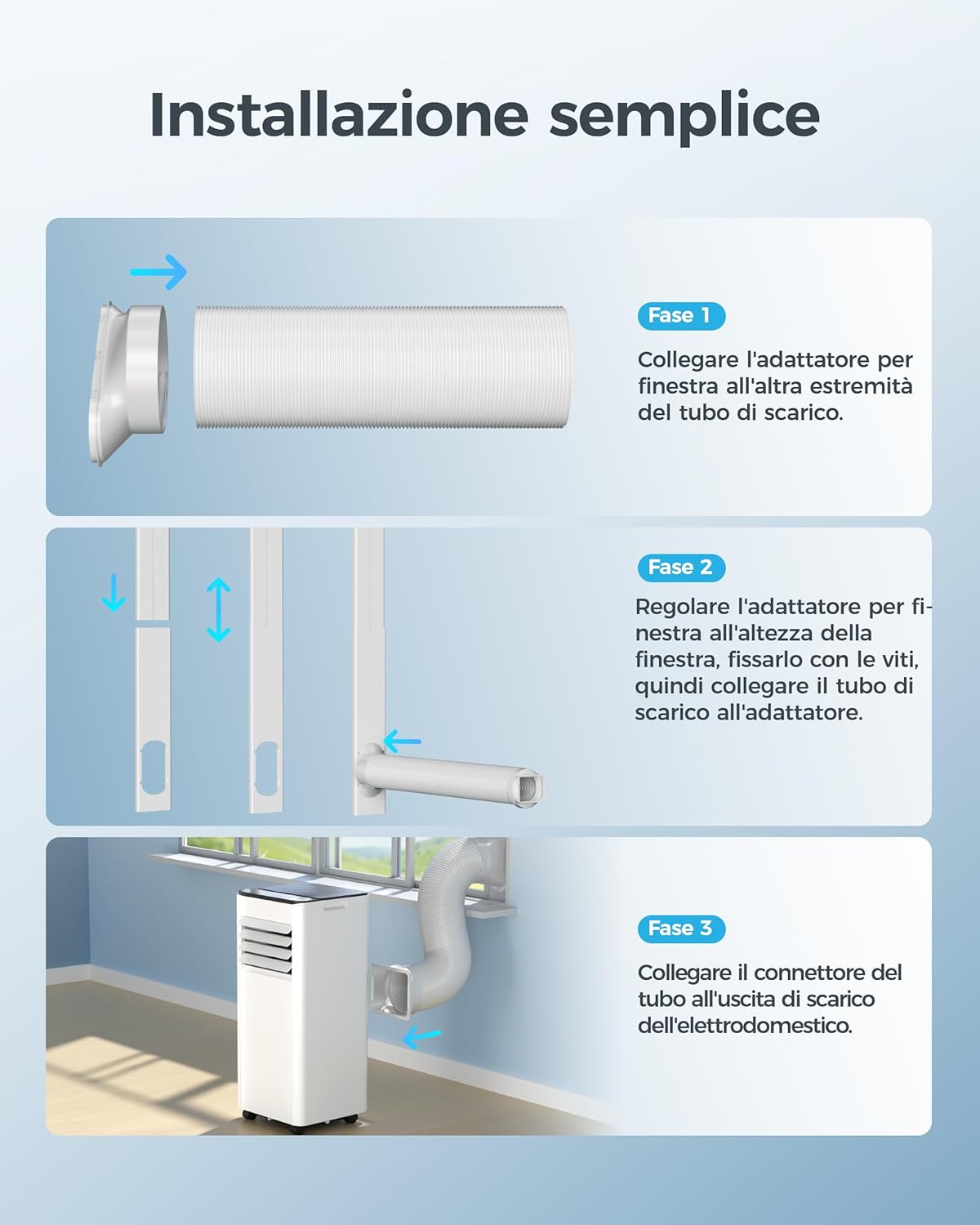 Installazione semplice

Fase 1

Collegare l'adattatore per finestra all'altra estremità del tubo di scarico.

Fase 2

Regolare l'adattatore per finestra all'altezza della finestra, fissarlo con le viti, quindi collegare il tubo di scarico all'adattatore.

Fase 3

Collegare il connettore del tubo all'uscita di scarico dell'elettrodomestico.